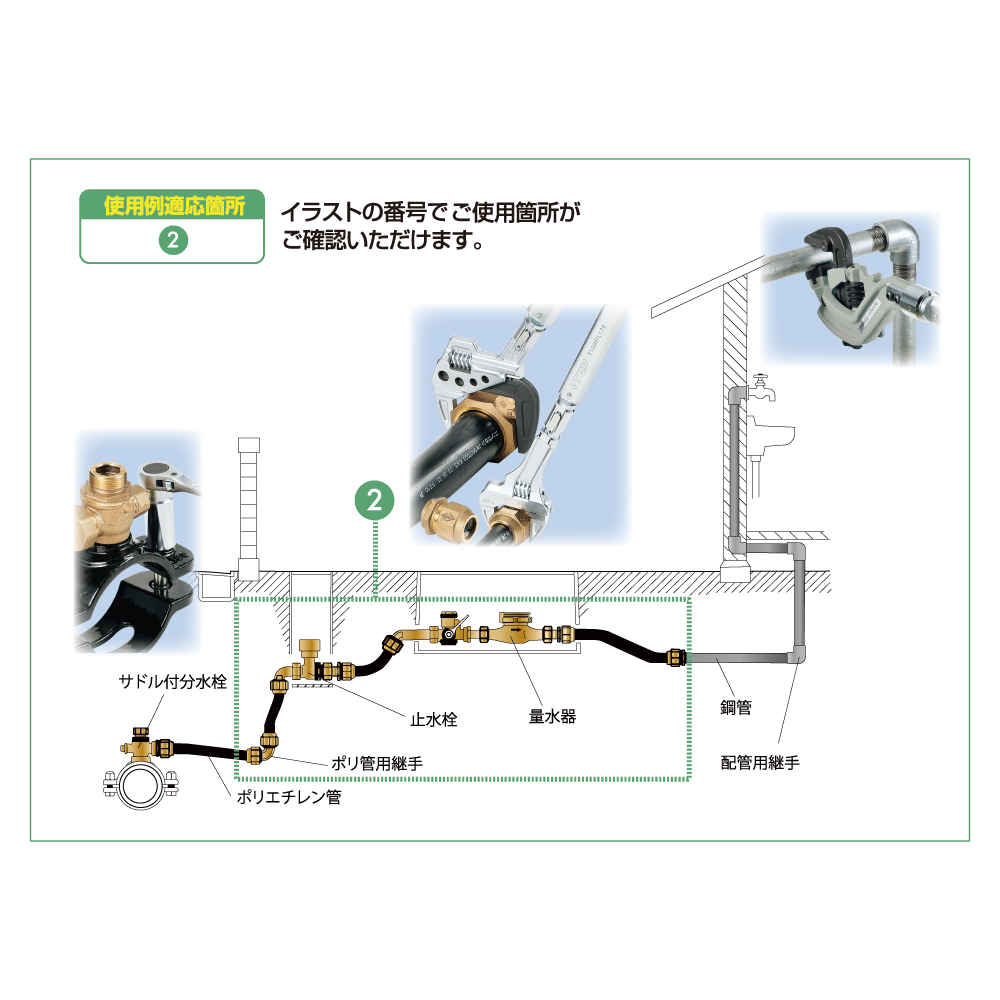 使用例適応箇所
2

イラストの番号でご使用箇所がご確認いただけます。

2

サドル付分水栓
止水栓
量水器
ポリ管用継手
ポリエチレン管
鋼管
配管用継手