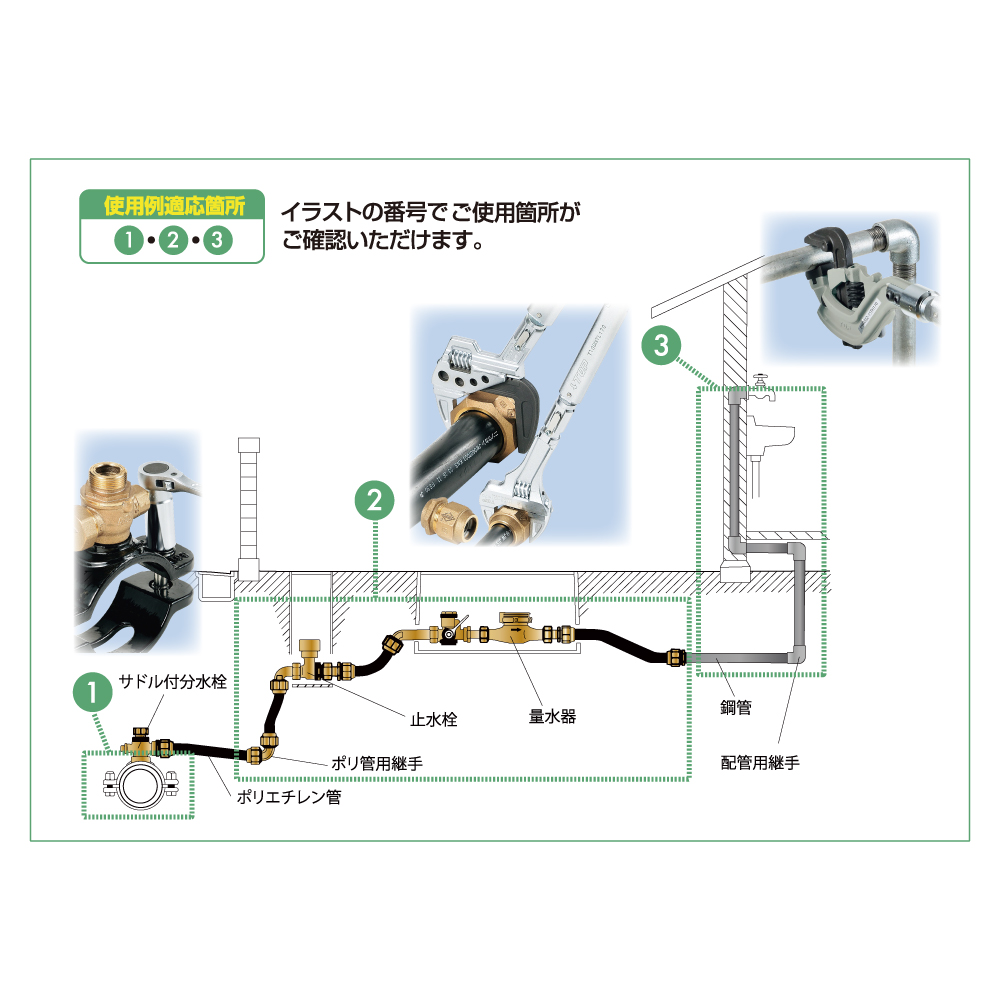 使用例適応箇所
1・2・3

イラストの番号でご使用箇所がご確認いただけます。

3

2

1

サドル付分水栓

止水栓

量水器

鋼管

ポリ管用継手

配管用継手

ポリエチレン管